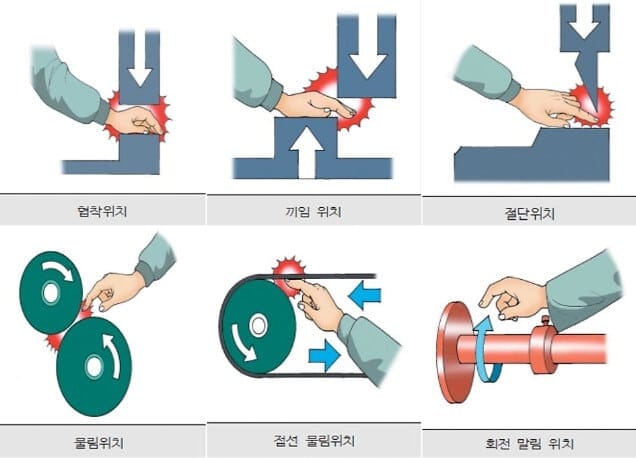 협착위치

끼임 위치

절단위치

물림위치

접선 물림위치

회전 말림 위치