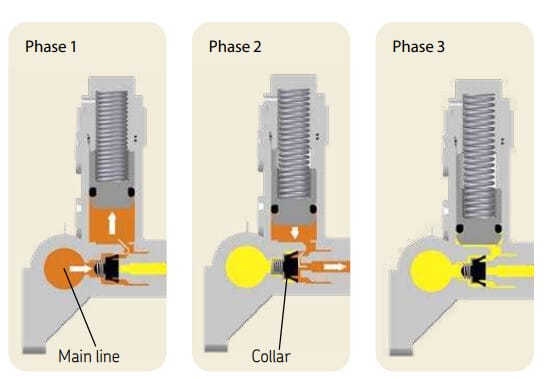 Phase 1

Main line

Phase 2

Collar

Phase 3