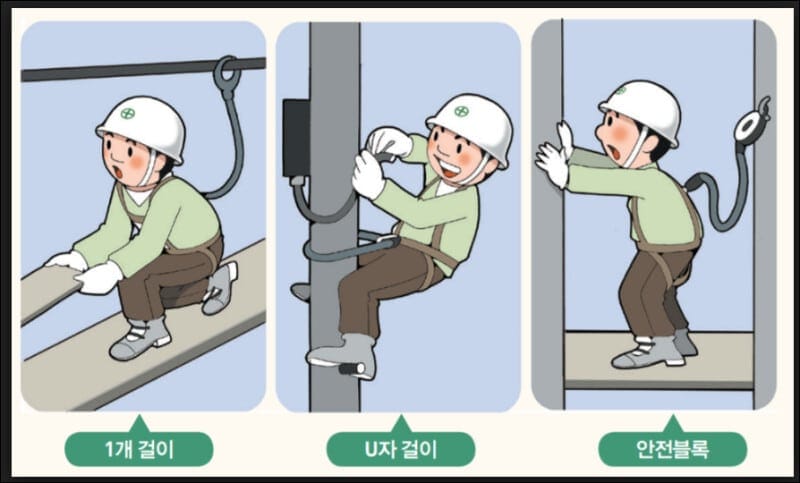 1개 걸이

U자 걸이

안전블록