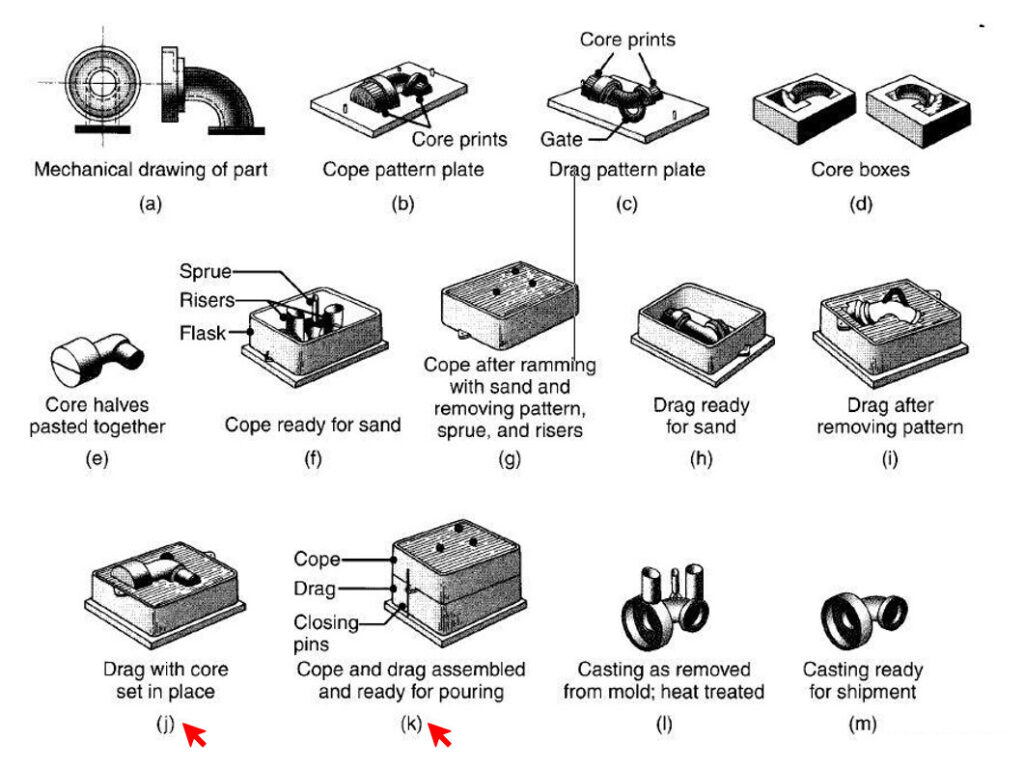 Mechanical drawing of part
(a)

Core prints
Cope pattern plate
(b)

Core prints
Gate
Drag pattern plate
(c)

Core boxes
(d)

Core halves pasted together
(e)

Sprue
Risers
Flask
Cope ready for sand
(f)

Cope after ramming with sand and removing pattern, sprue, and risers
(g)

Drag ready for sand
(h)

Drag after removing pattern
(i)

Drag with core set in place
(j)

Cope
Drag
Closing pins
Cope and drag assembled and ready for pouring
(k)

Casting as removed from mold; heat treated
(l)

Casting ready for shipment
(m)